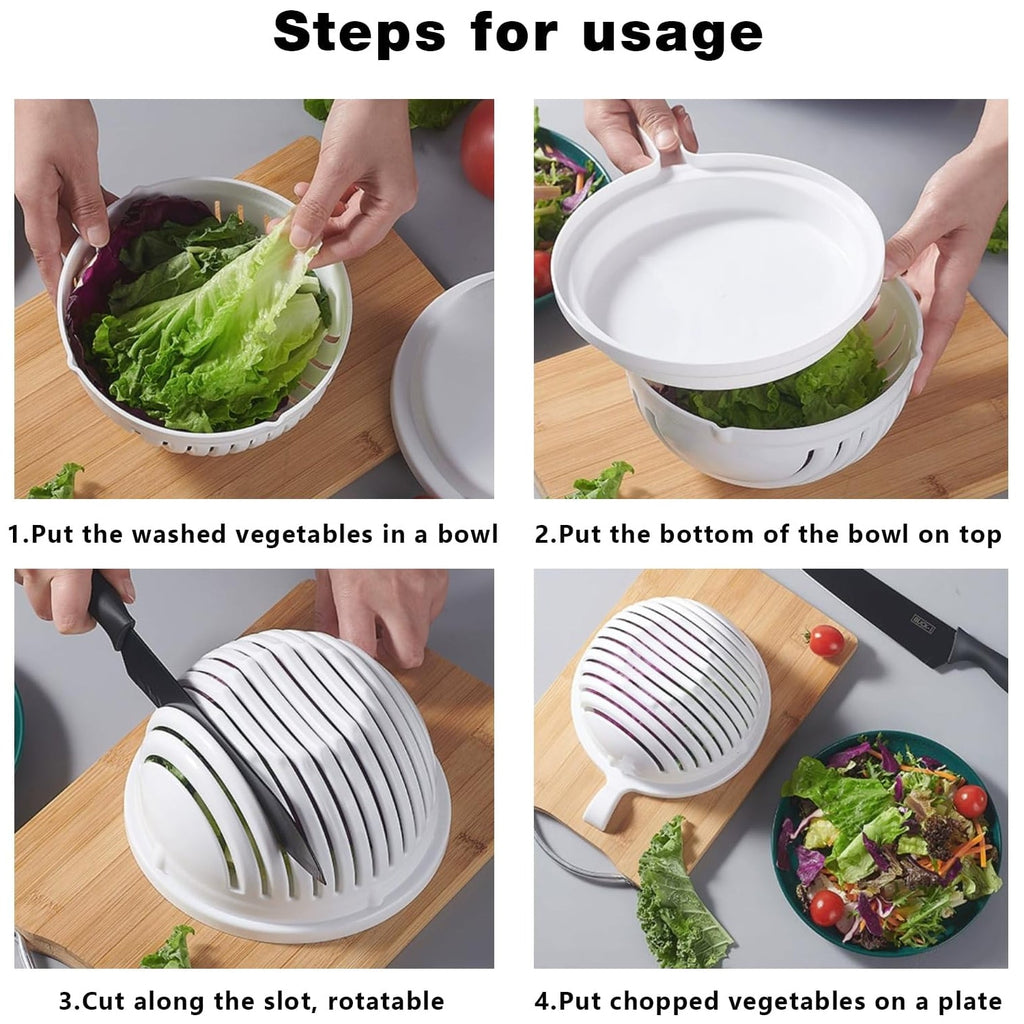 Steps for usage

1.Put the washed vegetables in a bowl

2.Put the bottom of the bowl on top

3.Cut along the slot, rotatable

4.Put chopped vegetables on a plate