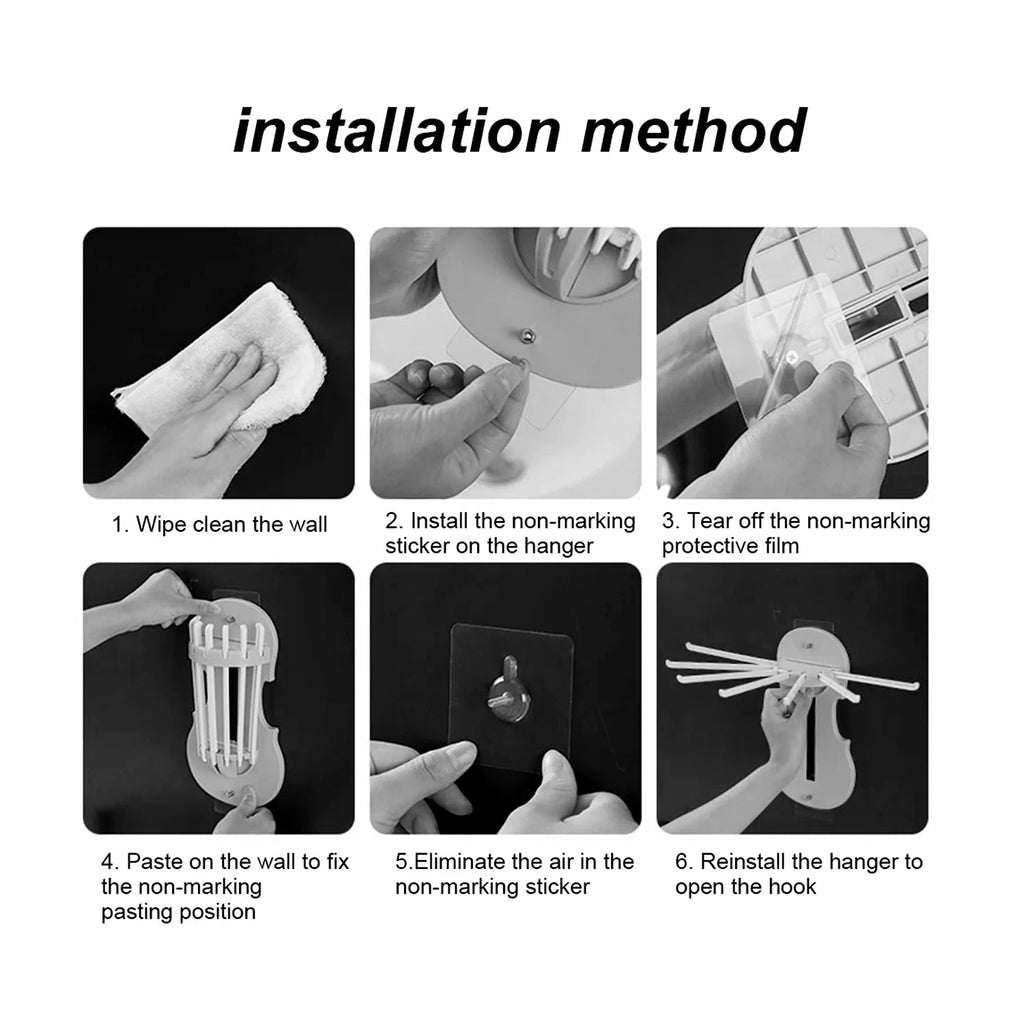 installation method

1. Wipe clean the wall

2. Install the non-marking sticker on the hanger

3. Tear off the non-marking protective film

4. Paste on the wall to fix the non-marking pasting position

5.Eliminate the air in the non-marking sticker

6. Reinstall the hanger to open the hook